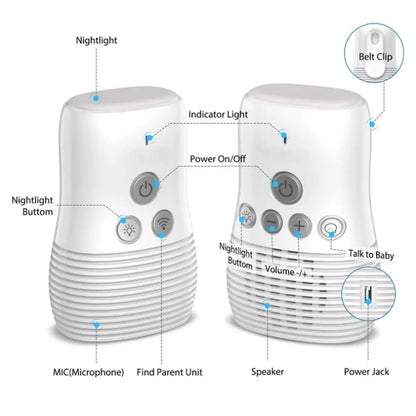 Nightlight

Belt Clip

Indicator Light

Power On/Off

Nightlight Buttom

Nightlight Buttom

Volume -/+

Talk to Baby

MIC(Microphone)

Find Parent Unit

Speaker

Power Jack