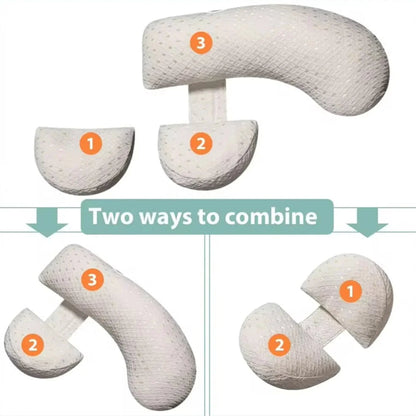 3

1

2

Two ways to combine

3

2

1

2