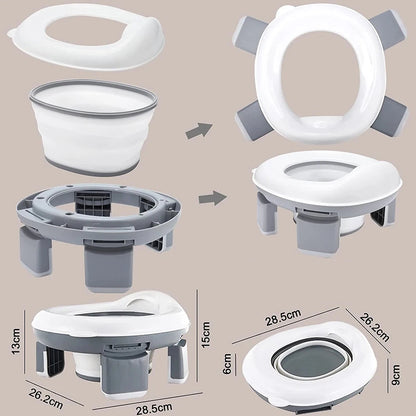 13cm
15cm
26.2cm
28.5cm
28.5cm
26.2cm
6cm
9cm