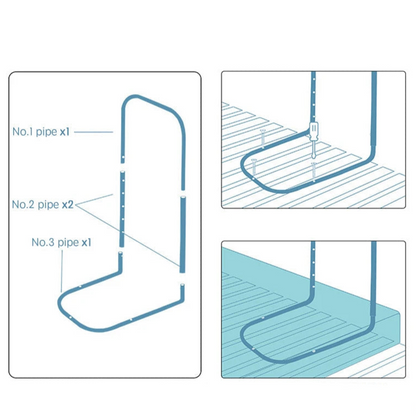 No.1 pipe x1

No.2 pipe x2

No.3 pipe x1