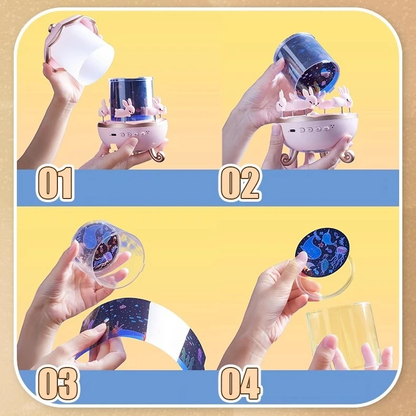 01

02

03

04